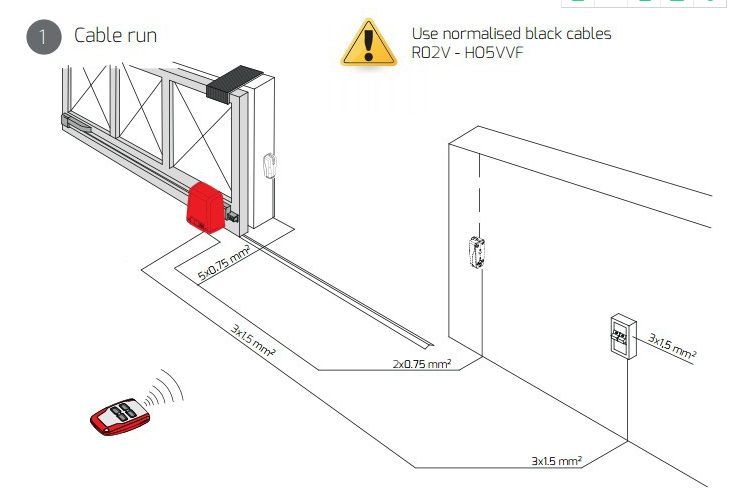 1 Cable run

Use normalised black cables
RO2V - HO5VVF

5x0.75 mm²

3x1.5 mm²

2x0.75 mm²

3x1.5 mm²

3x1.5 mm²